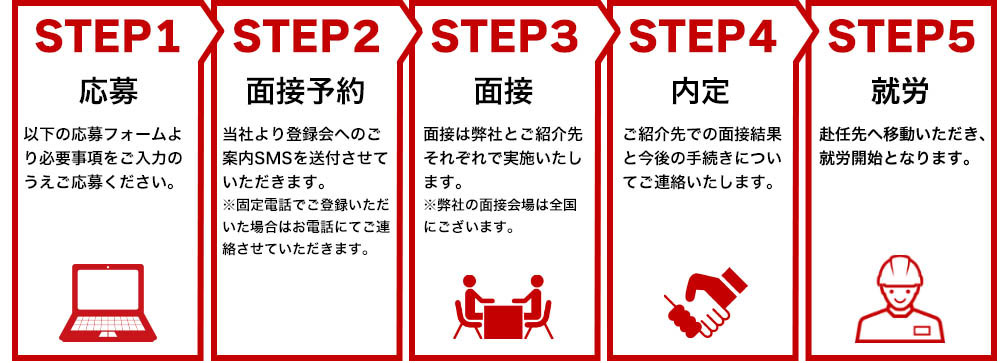 STEP1
応募
以下の応募フォームより必要事項をご入力のうえご応募ください。

STEP2
面接予約
当社より登録会へのご案内SMSを送付させていただきます。
※固定電話でご登録いただいた場合はお電話にてご連絡させていただきます。

STEP3
面接
面接は弊社とご紹介先それぞれで実施いたします。
※弊社の面接会場は全国にございます。

STEP4
内定
ご紹介先での面接結果と今後の手続きについてご連絡いたします。

STEP5
就労
赴任先へ移動いただき、就労開始となります。